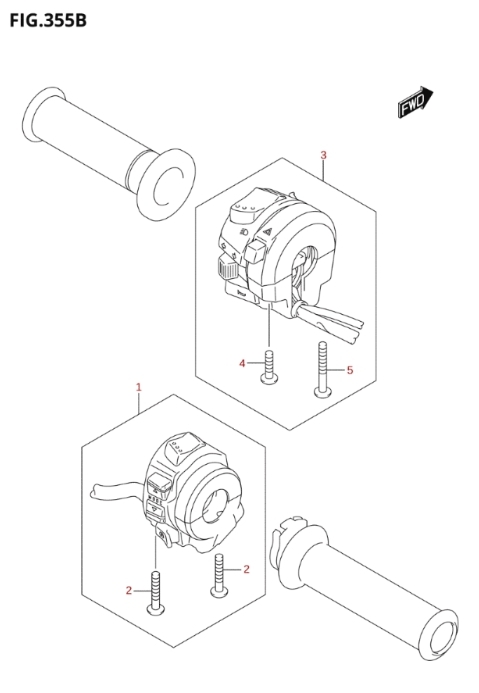 FIG.355B

FWD

3

4

5

1

2

2