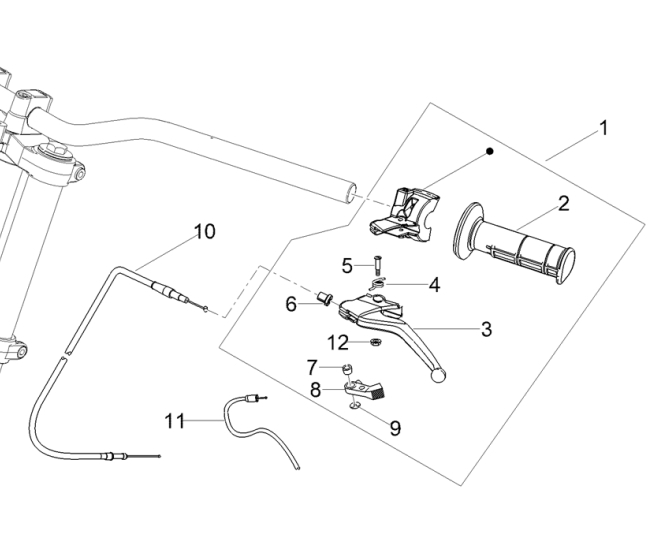 1
2
10
5
4
6
3
12
7
8
9
11