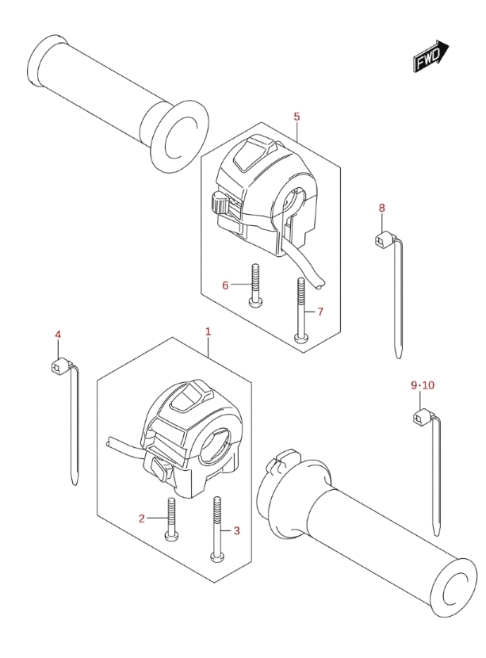 FWD

5

8

6

7

4

1

9·10

2

3