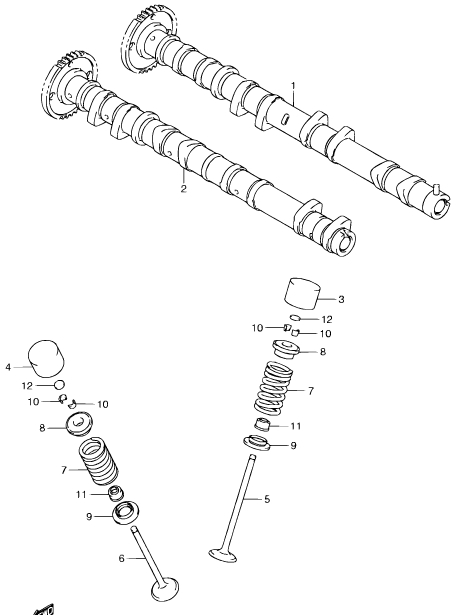 1
2
3
12
10
10
8
7
11
9
5
4
12
10
10
8
7
11
9
6