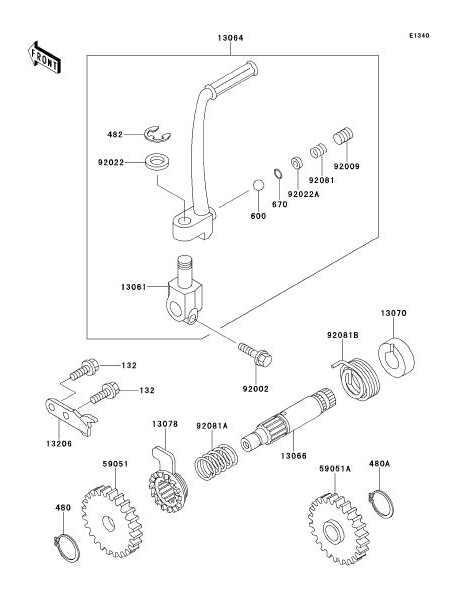 E1340

FRONT

13064

482

92022

92009

92081

92022A

670

600

13061

13070

92081B

92002

132

132

13206

13078

92081A

13066

59051

59051A

480A

480