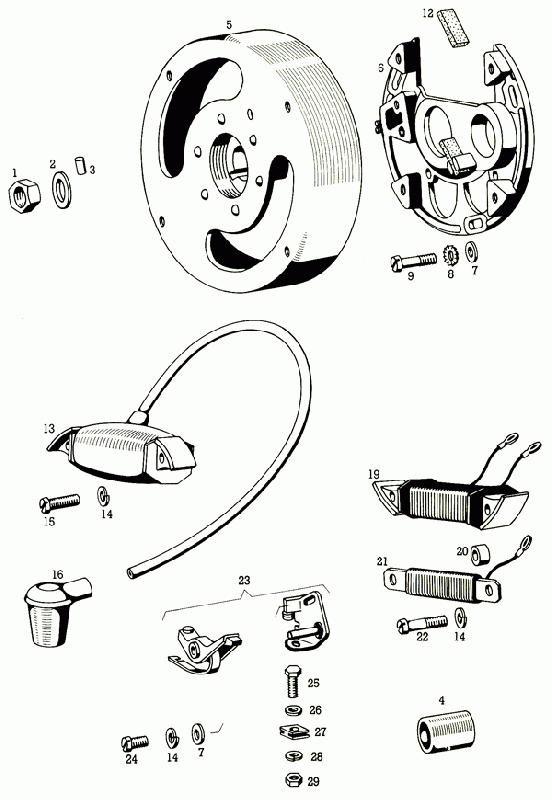 5
12
6
1
2
3
9
8
7
13
15
14
19
20
21
22
14
16
23
25
26
27
28
29
24
14
7
4