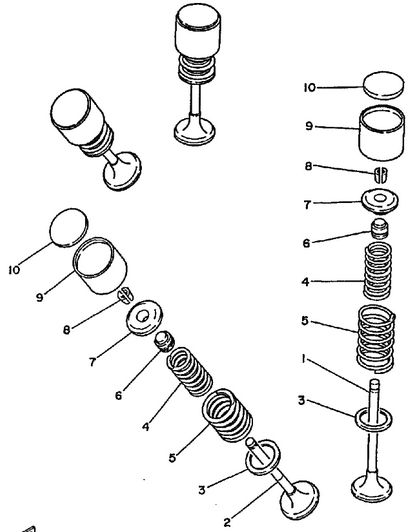 10
9
8
7
6
4
5
1
3
10
9
8
7
6
4
5
3
2