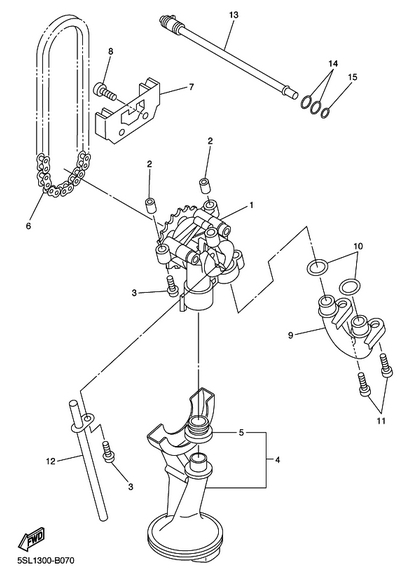 13
14
15
8
7
2
2
1
6
10
3
9
11
5
4
12
3
FWD
5SL1300-B070