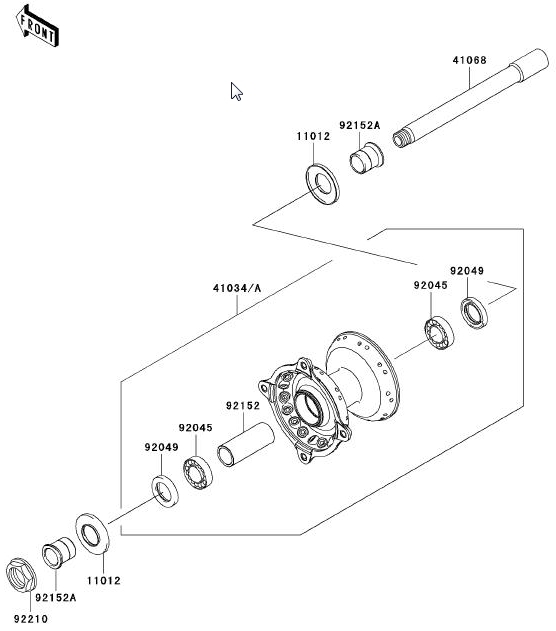 FRONT

41068

92152A

11012

92049

92045

41034/A

92152

92045

92049

11012

92152A

92210