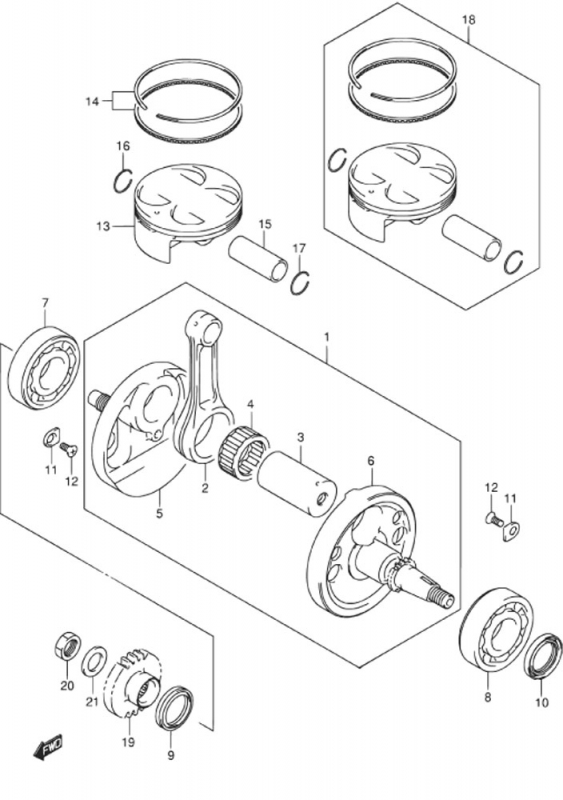 18
14
16
13
15
17
7
1
4
3
6
11
12
2
5
12
11
20
21
19
9
8
10
FWD