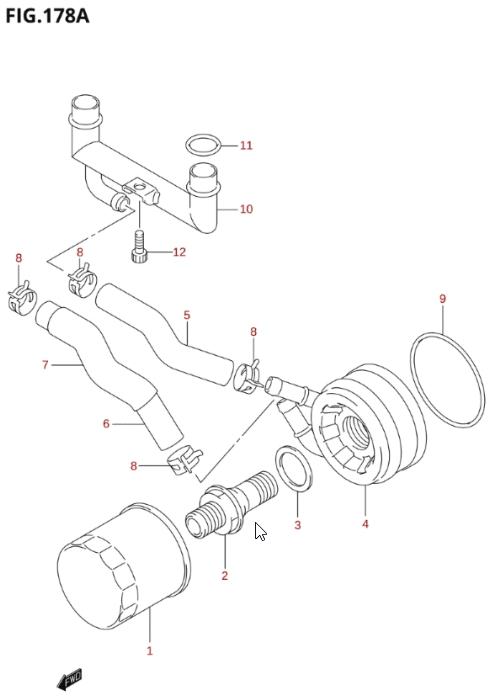 FIG.178A

11
10
12
8
8
9
5
8
7
6
8
3
4
2
1
FWD