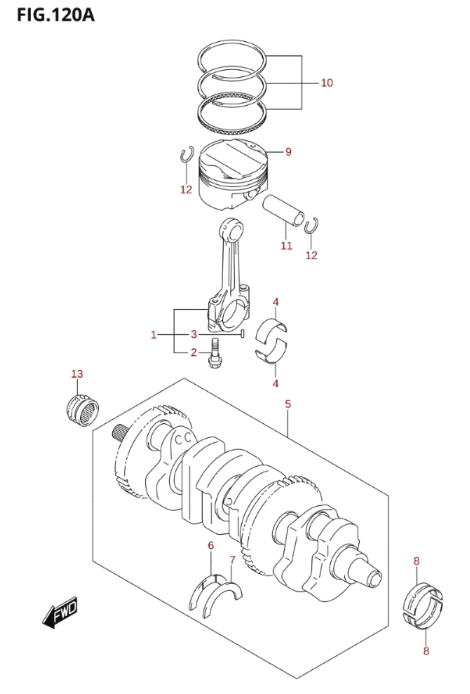 FIG.120A

10
9
12
11
12
4
1
3
2
4
13
5
6
7
8
8
FWD