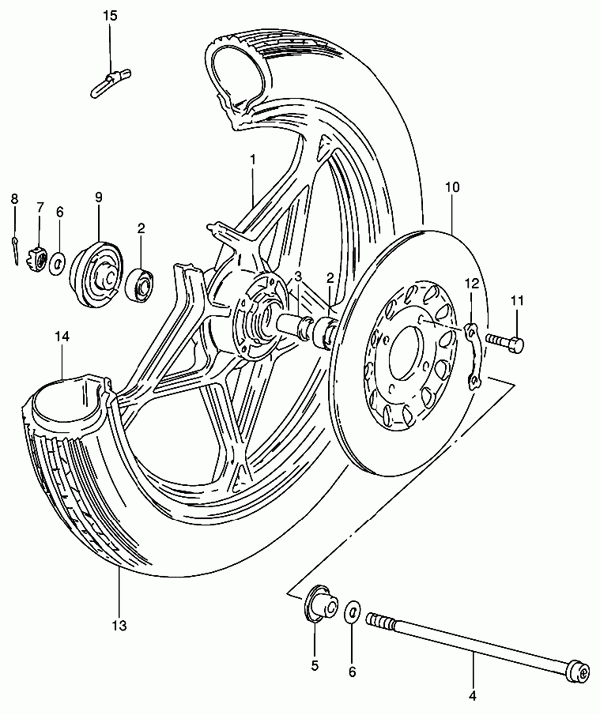 15
1
10
8
7
6
9
2
3
2
12
11
14
13
5
6
4