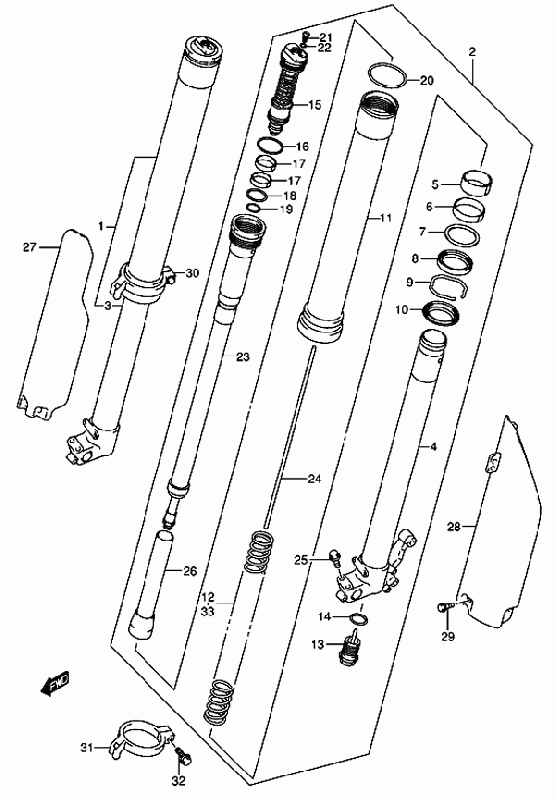 21
22
2
20
15
16
17
17
18
19
5
6
7
8
9
10
1
11
27
30
3
23
4
24
28
25
26
12
33
14
13
29
FWD
31
32