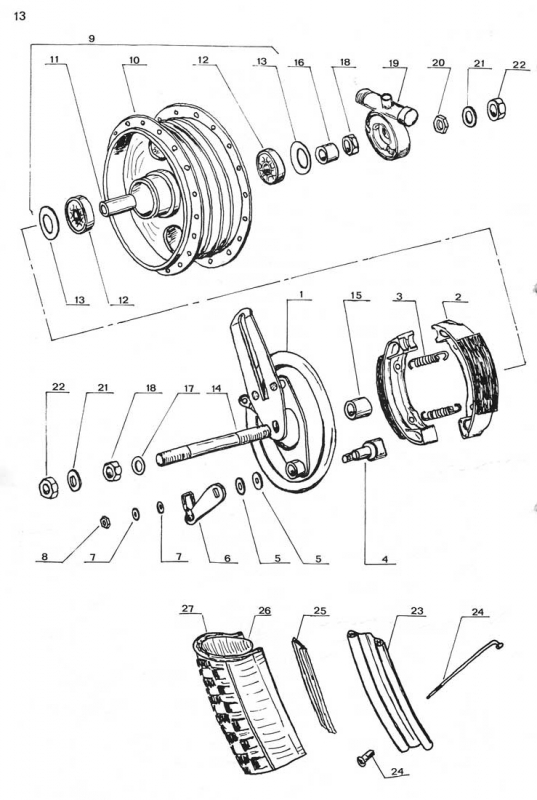 13

9

11 10 12 13 16 18 19 20 21 22

13 12

1 15 3 2

22 21 18 17 14

8 7 7 6 5 5 4

27 26 25 23 24

24