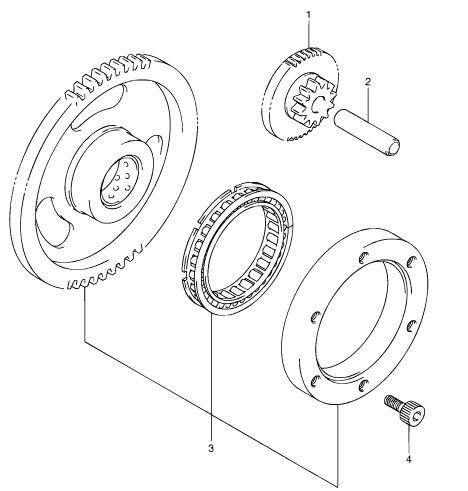 1
2
3
4