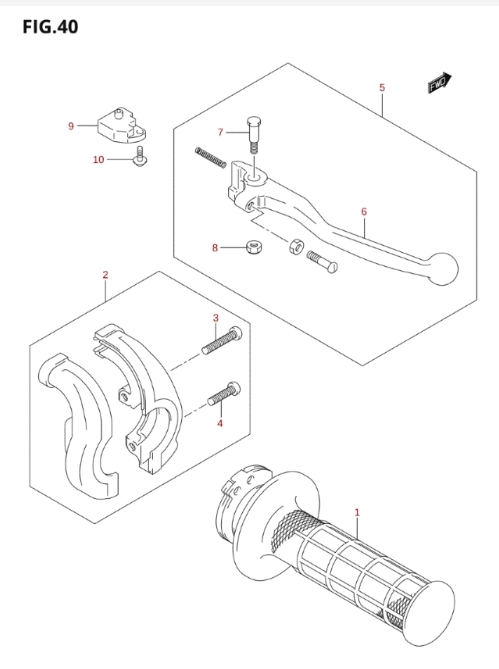 FIG.40

FWD

5

9

7

10

6

8

2

3

4

1