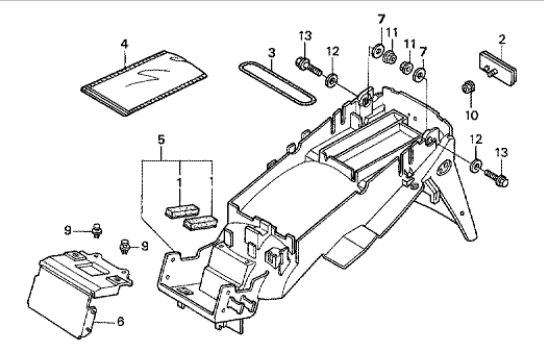 4
3
13
12
7
11
11
7
2
10
12
13
5
1
9
9
6