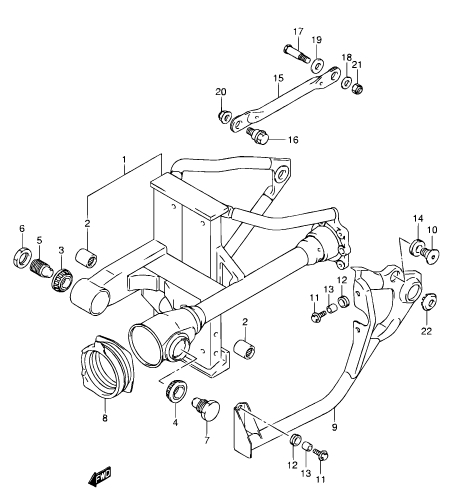 17
19
18
21
15
20
16
1
2
6
5
3
14
10
12
13
11
22
2
8
4
7
9
12
13
11
FWD