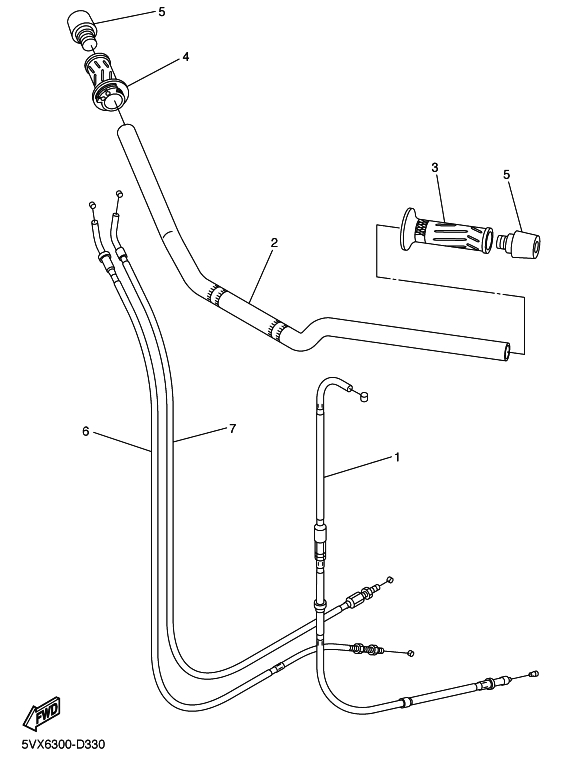 5
4
3
5
2
6
7
1
FWD
5VX6300-D330