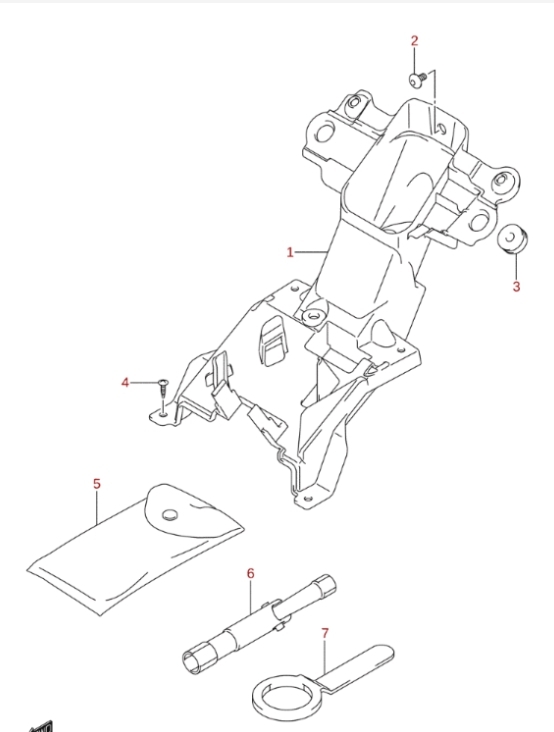 2
1
3
4
5
6
7