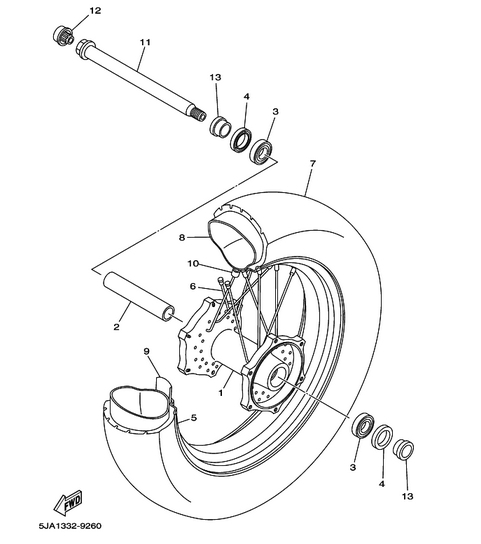 12
11
13
4
3
7
8
10
6
2
9
1
5
3
4
13
FWD
5JA1332-9260