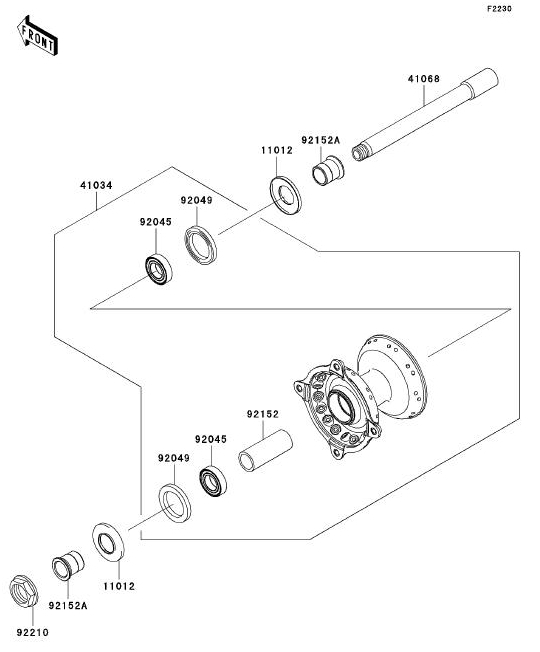 F2230

FRONT

41068

92152A

11012

41034

92049

92045

92152

92045

92049

11012

92152A

92210