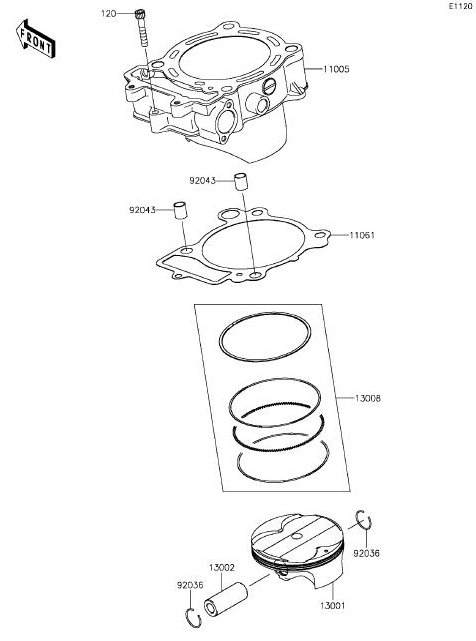 E1120

FRONT

120

11005

92043

92043

11061

13008

92036

13002

92036

13001