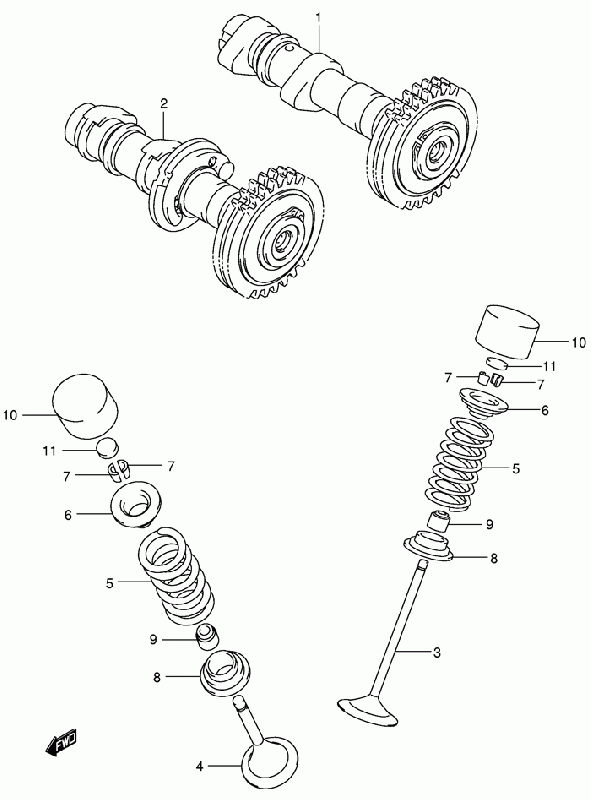 1
2
10
11
7
7
6
5
9
8
3
10
11
7
7
6
5
9
8
4
FWD