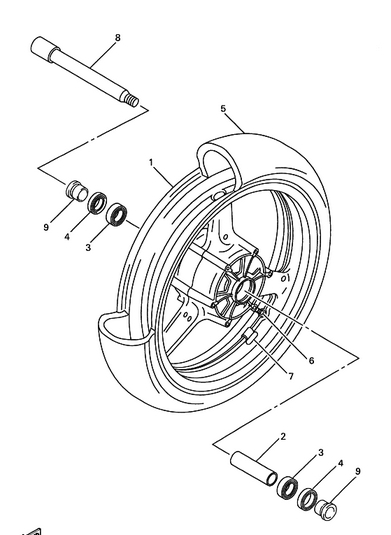 8
5
1
9
4
3
6
7
2
3
4
9