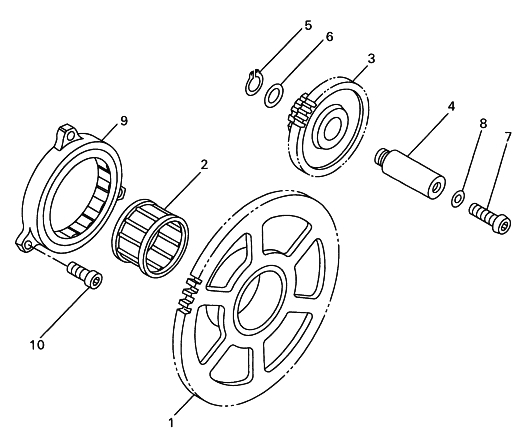 5
6
3
9
4
8
7
2
10
1