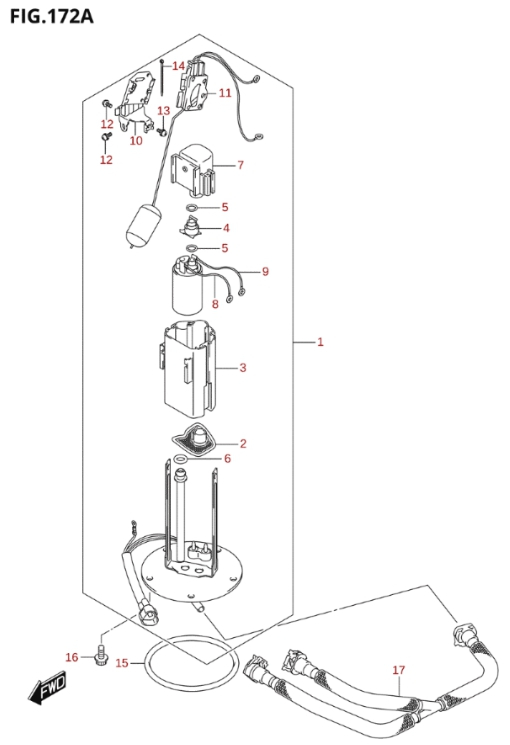 FIG.172A

14
11
13
12
10
12
7
5
4
5
9
8
1
3
2
6
16
15
17
FWD