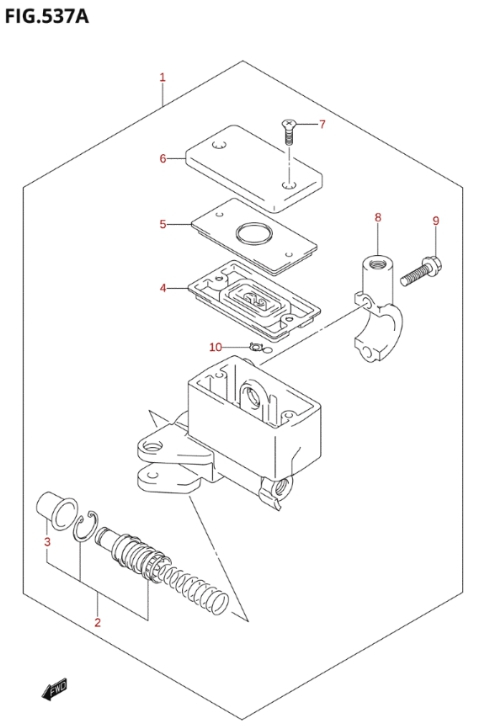 FIG.537A

1

7

6

5

8

9

4

10

3

2

FWD