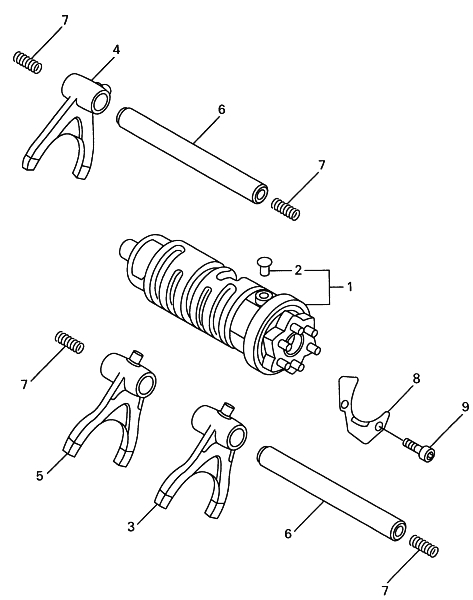 7
4
6
7
2
1
7
8
9
5
3
6
7