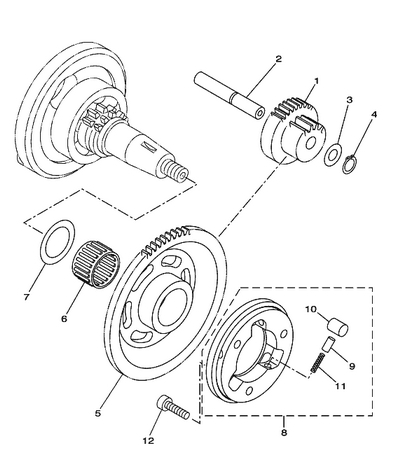 2
1
3
4
7
6
10
9
11
5
12
8