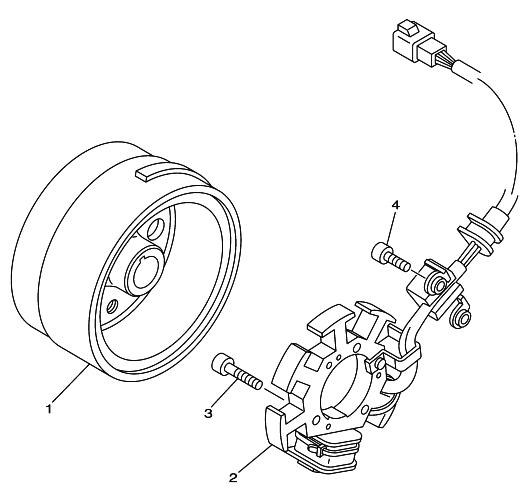 4
1
3
2