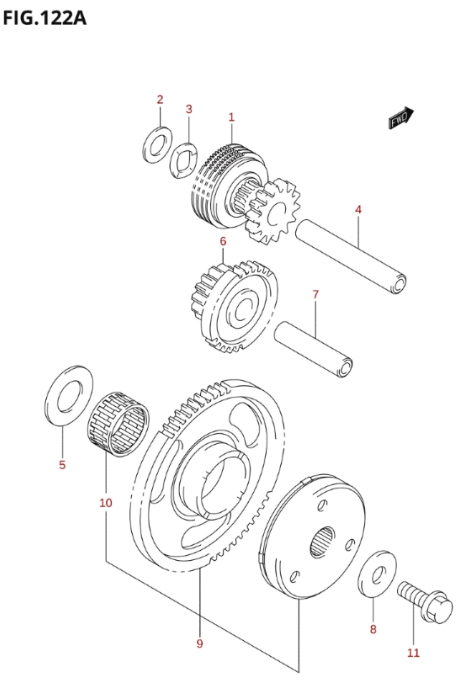 FIG.122A

2
3
1
FWD
4
6
7
5
10
9
8
11