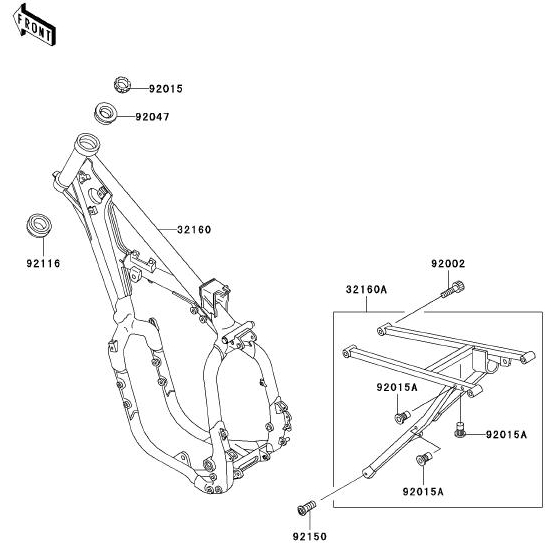 FRONT

92015

92047

32160

92116

92002

32160A

92015A

92015A

92015A

92150