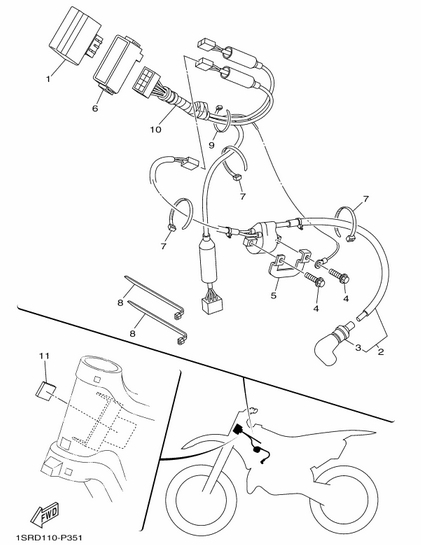 1
6
10
9
7
7
7
5
4
4
8
8
3
2
11
FWD
1SRD110-P351