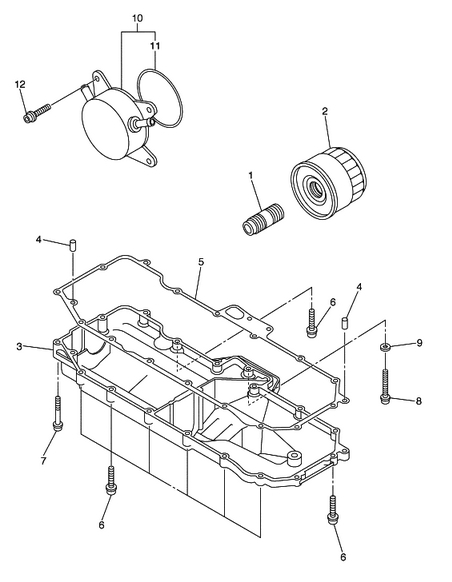 10
11
12
2
1
4
5
6
4
3
9
8
7
6
6