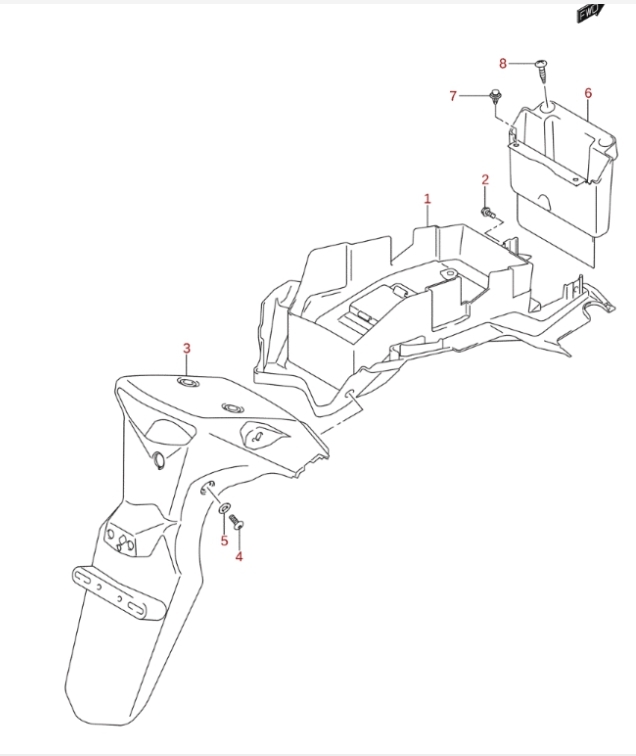 FWD
8
7
6
2
1
3
5
4