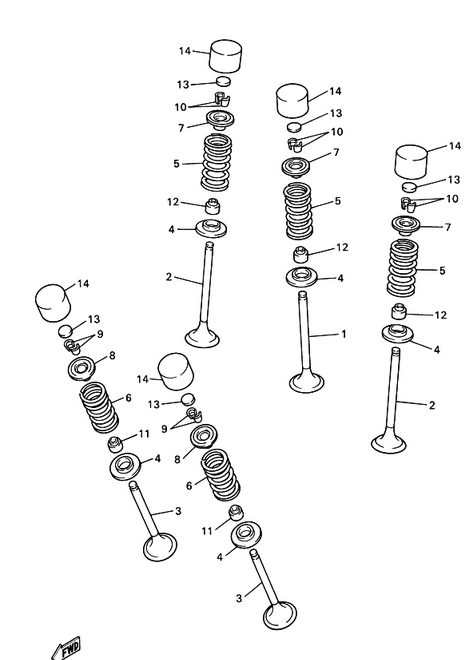 14
13
10
7
5
12
4
2
14
13
10
7
5
12
4
1
14
13
10
7
5
12
4
2
14
13
9
8
6
11
4
3
14
13
9
8
6
11
4
3
FWD