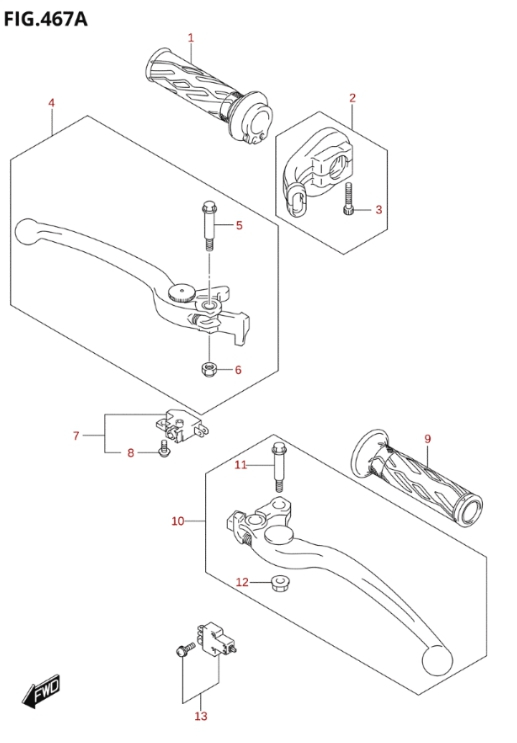 FIG.467A

1
2
3
4
5
6
7
8
9
10
11
12
13
FWD