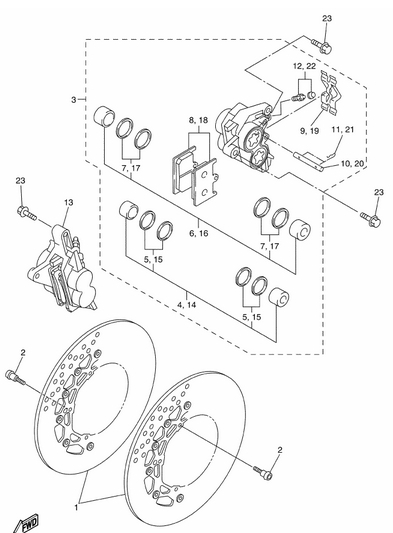 23
12, 22
3
8, 18
9, 19
11, 21
10, 20
7, 17
23
23
13
6, 16
7, 17
5, 15
4, 14
5, 15
2
2
1
FWD