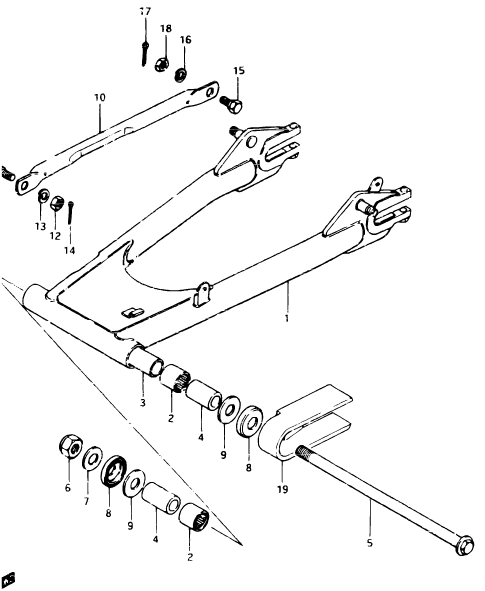 17
18
16
15
10
13
12
14
1
3
2
4
9
8
19
6
7
8
9
4
2
5