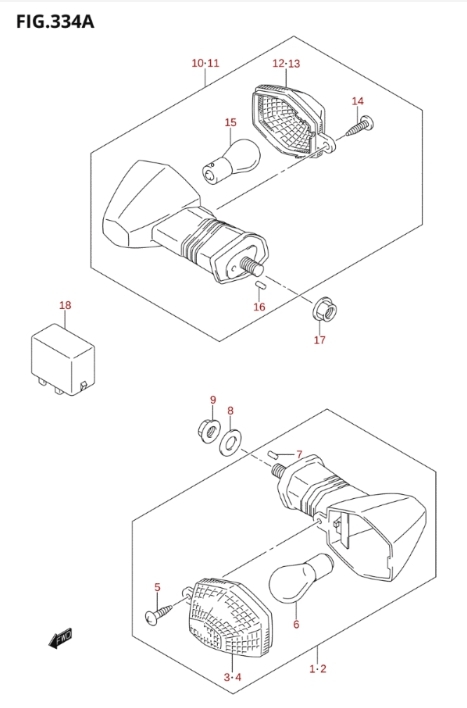 FIG.334A

10·11

12·13

14

15

16

17

18

9

8

7

5

6

3·4

1·2

FWD