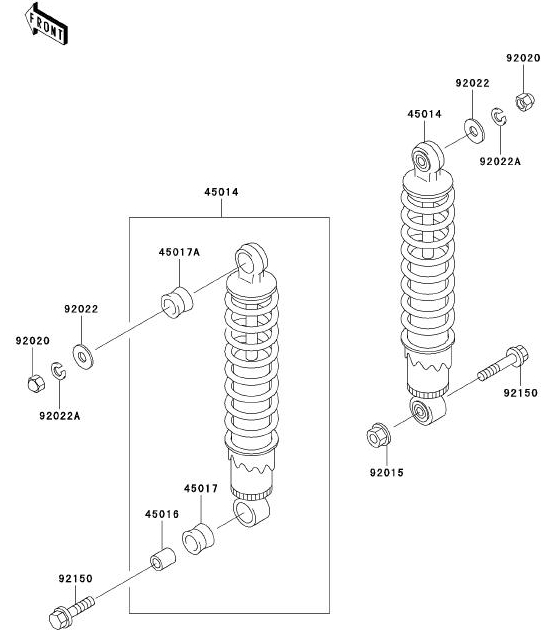 FRONT

92020
92022
45014
92022A

45014
45017A
92022
92020
92022A

92150
92015

45017
45016
92150