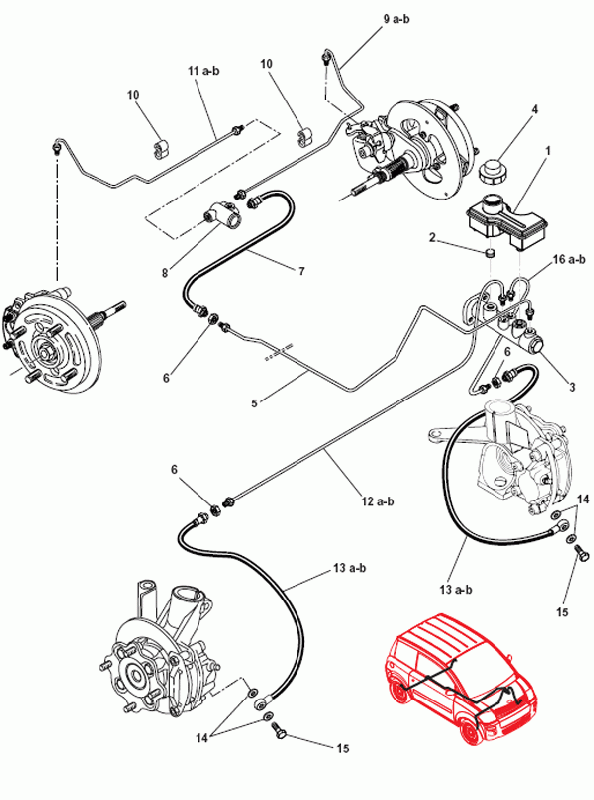 9 a-b
11 a-b
10
10
4
1
2
16 a-b
8
7
6
5
6
3
6
12 a-b
14
13 a-b
13 a-b
15
14
15