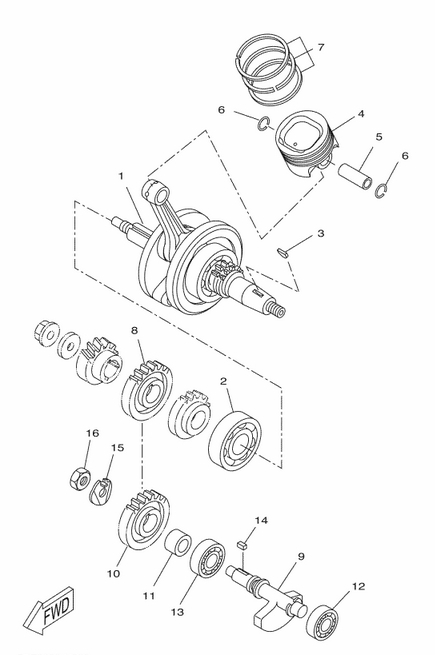 7
6
4
5
6
1
3
8
2
16
15
14
9
10
11
13
12
FWD