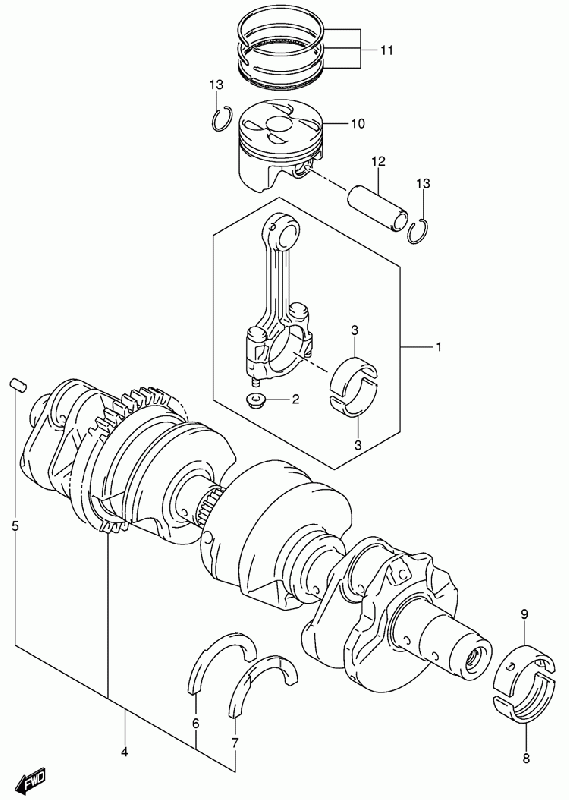 11
13
10
12
13
3
1
2
3
5
9
6
7
4
8
FWD