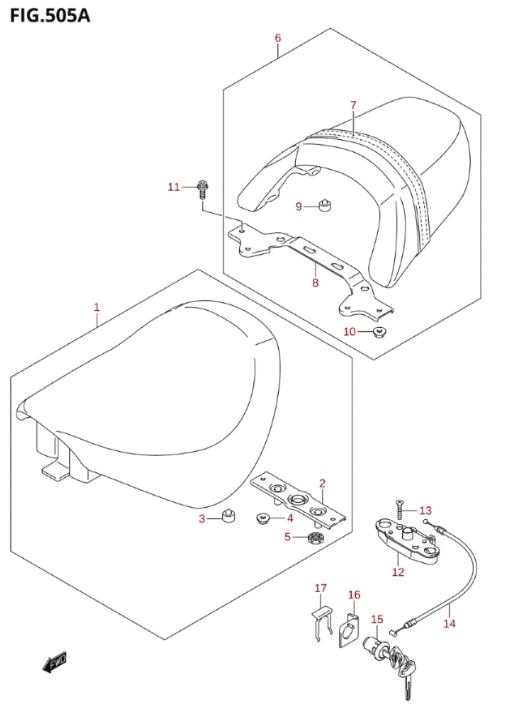 FIG.505A

6
7
11
9
8
10
1
2
3
4
5
13
12
17
16
15
14
FWD