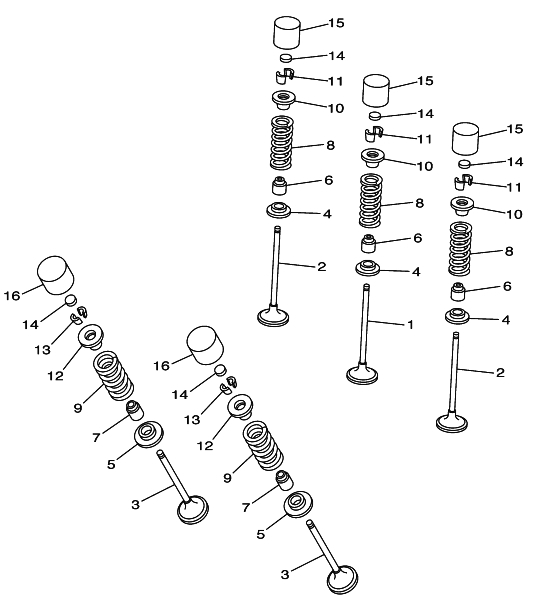 15
14
11
10
8
6
4
2
15
14
11
10
8
6
4
1
15
14
11
10
8
6
4
2
16
14
13
12
9
7
5
3
16
14
13
12
9
7
5
3