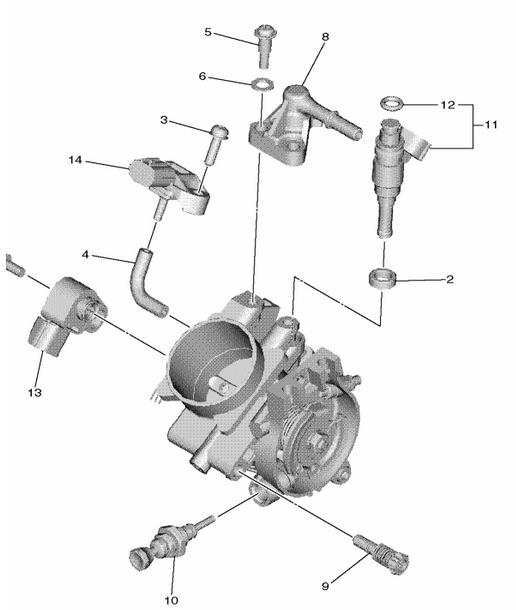 5
8
6
12
11
3
14
4
2
13
10
9