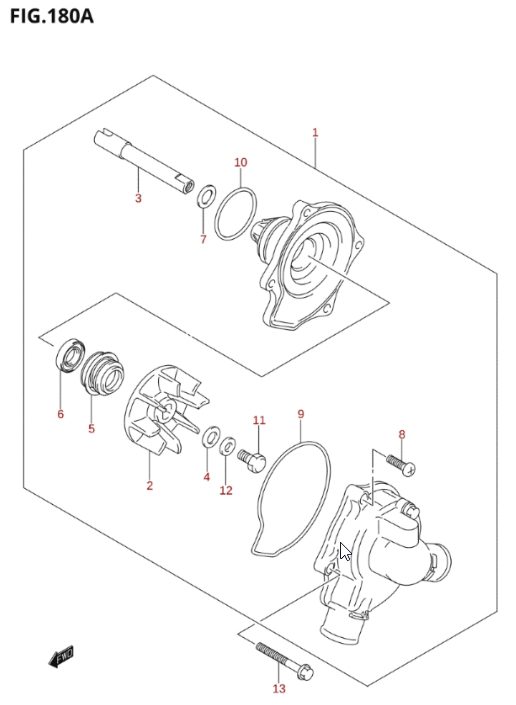 FIG.180A

1
10
3
7
6
5
2
4
12
11
9
8
13
FWD